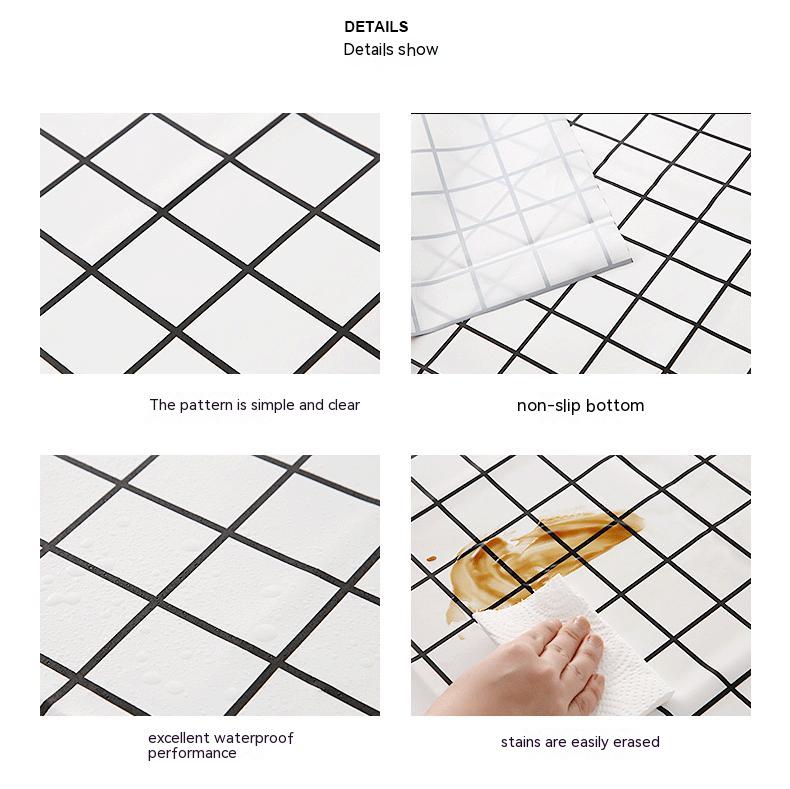 DETAILS
Details show

The pattern is simple and clear

non-slip bottom

excellent waterproof performance

stains are easily erased