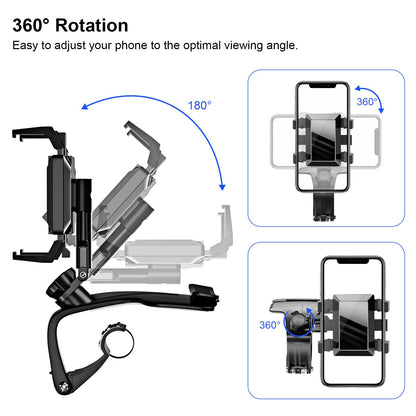 360° Rotation

Easy to adjust your phone to the optimal viewing angle.

180°

360°

360°