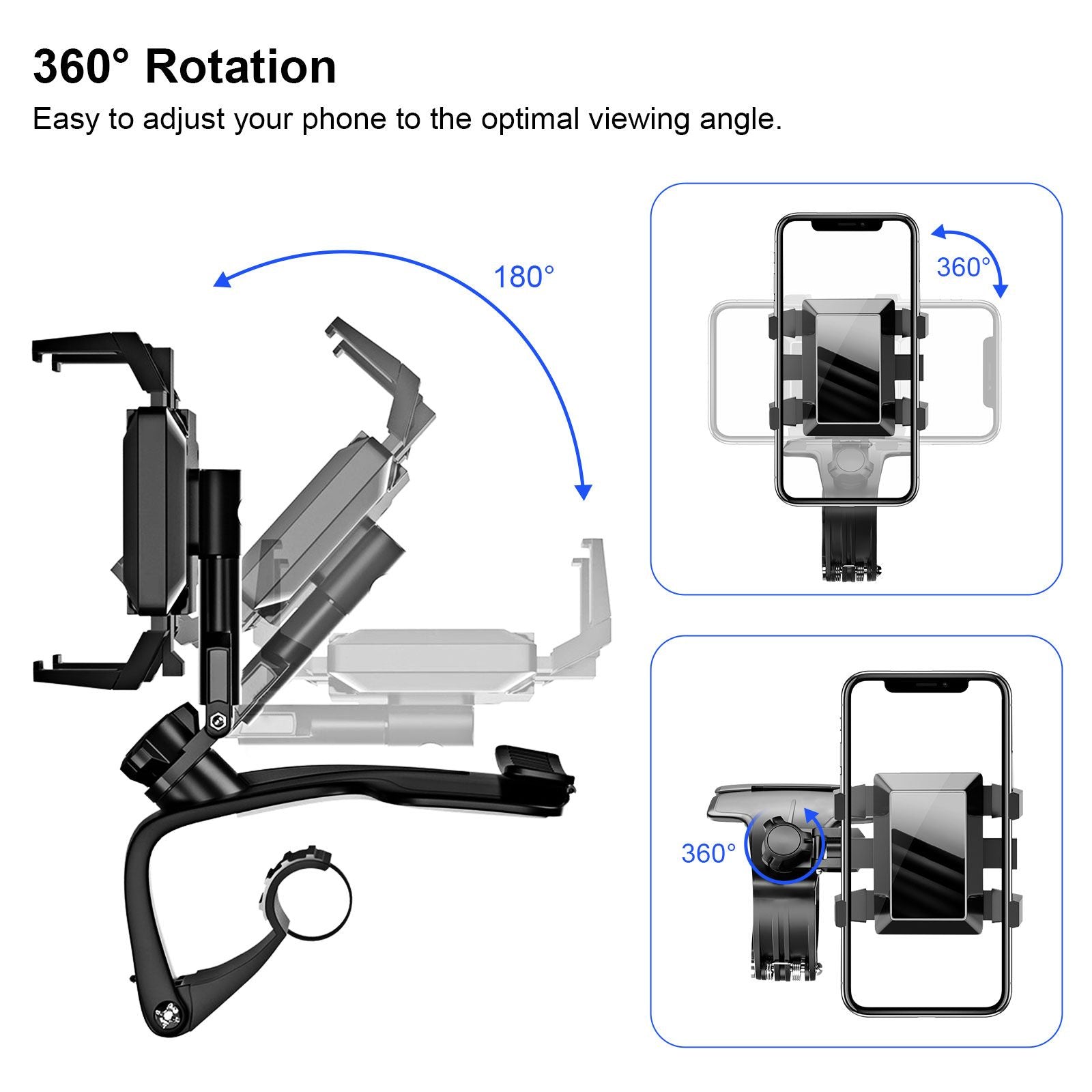 360° Rotation

Easy to adjust your phone to the optimal viewing angle.

180°

360°

360°