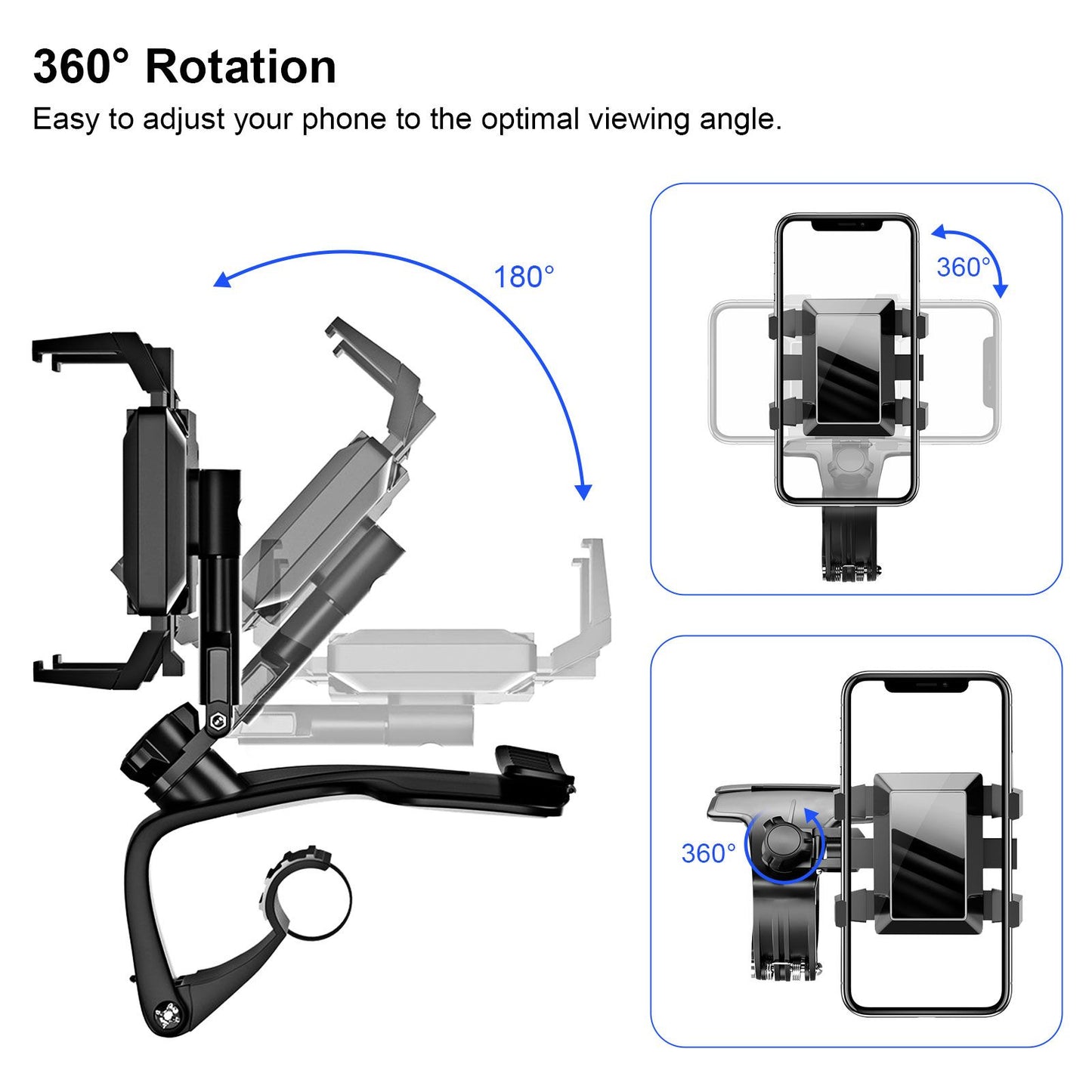 360° Rotation

Easy to adjust your phone to the optimal viewing angle.

180°

360°

360°