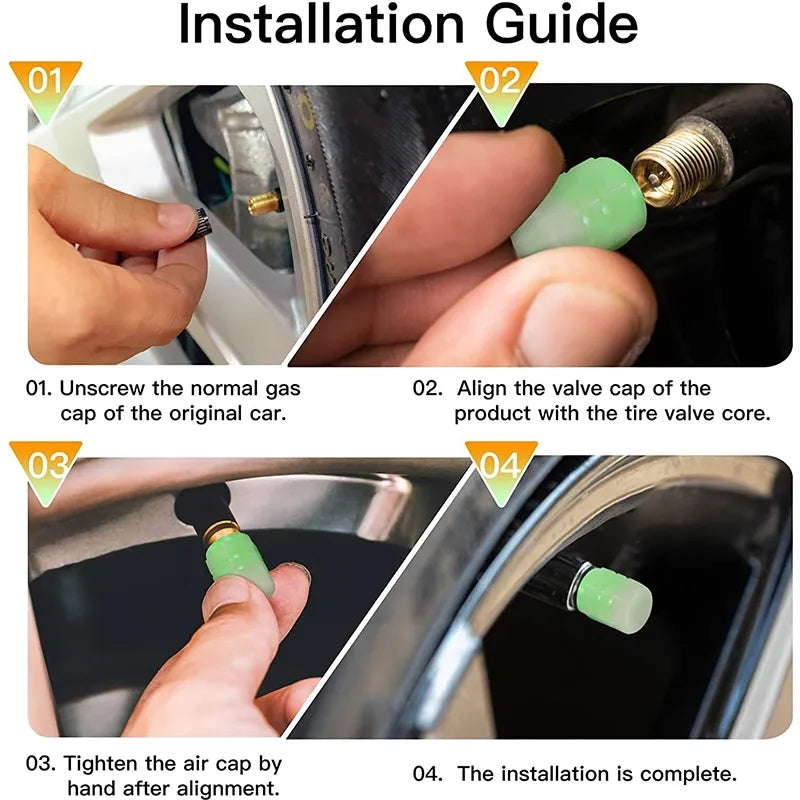 Installation Guide

01

02

01. Unscrew the normal gas cap of the original car.

02. Align the valve cap of the product with the tire valve core.

03

04

03. Tighten the air cap by hand after alignment.

04. The installation is complete.