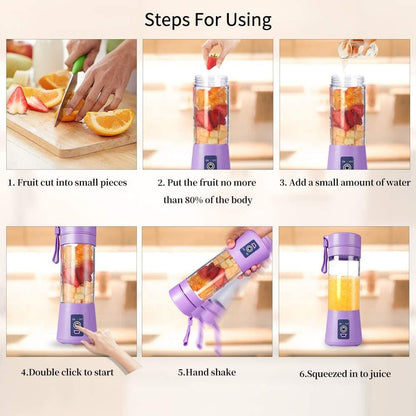 Steps For Using

1. Fruit cut into small pieces

2. Put the fruit no more than 80% of the body

3. Add a small amount of water

4.Double click to start

5.Hand shake

6.Squeezed in to juice