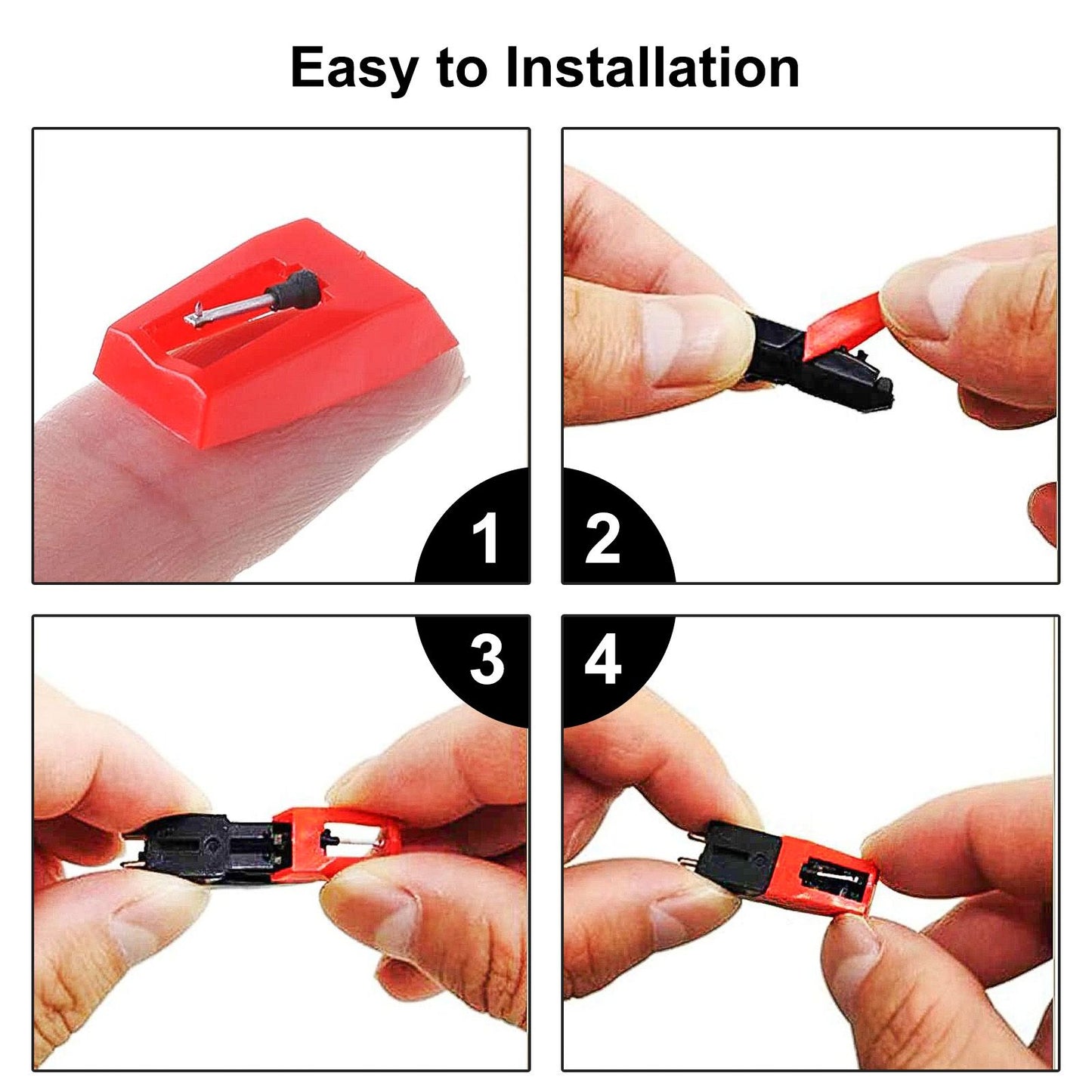 Easy to Installation

1

2

3

4