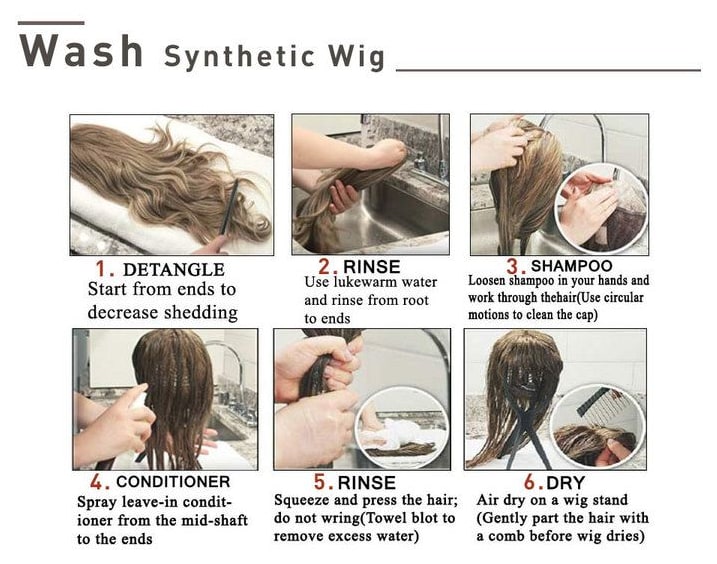 Wash Synthetic Wig

1. DETANGLE
Start from ends to decrease shedding

2. RINSE
Use lukewarm water and rinse from root to ends

3. SHAMPOO
Loosen shampoo in your hands and work through thehair(Use circular motions to clean the cap)

4. CONDITIONER
Spray leave-in conditioner from the mid-shaft to the ends

5. RINSE
Squeeze and press the hair; do not wring(Towel blot to remove excess water)

6. DRY
Air dry on a wig stand (Gently part the hair with a comb before wig dries)