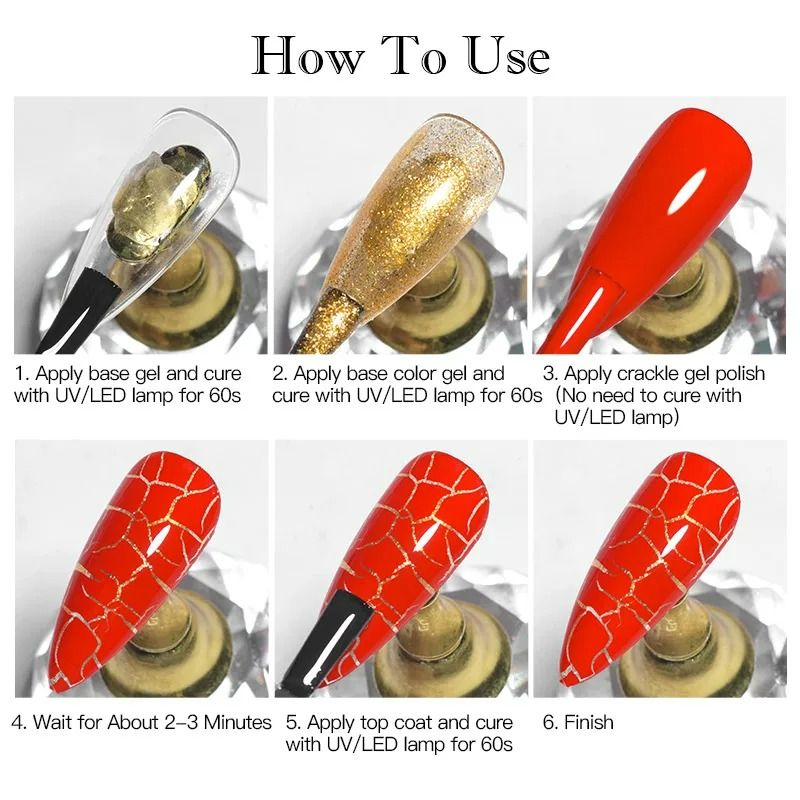 How To Use

1. Apply base gel and cure with UV/LED lamp for 60s

2. Apply base color gel and cure with UV/LED lamp for 60s

3. Apply crackle gel polish (No need to cure with UV/LED lamp)

4. Wait for About 2–3 Minutes

5. Apply top coat and cure with UV/LED lamp for 60s

6. Finish