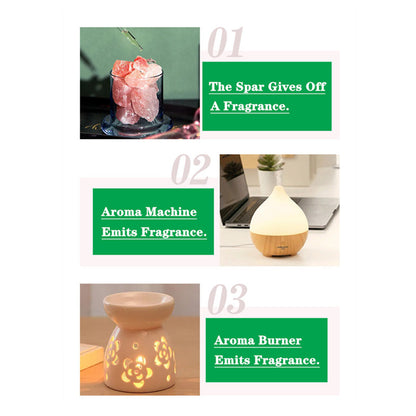 01

The Spar Gives Off A Fragrance.

02

Aroma Machine Emits Fragrance.

03

Aroma Burner Emits Fragrance.