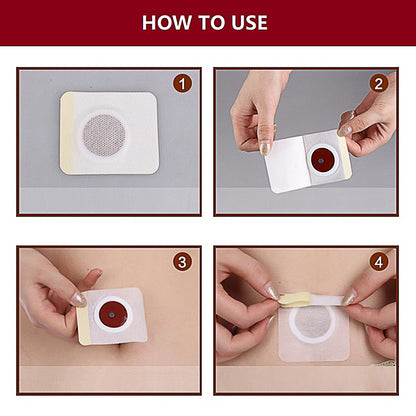 HOW TO USE

1

2

3

4