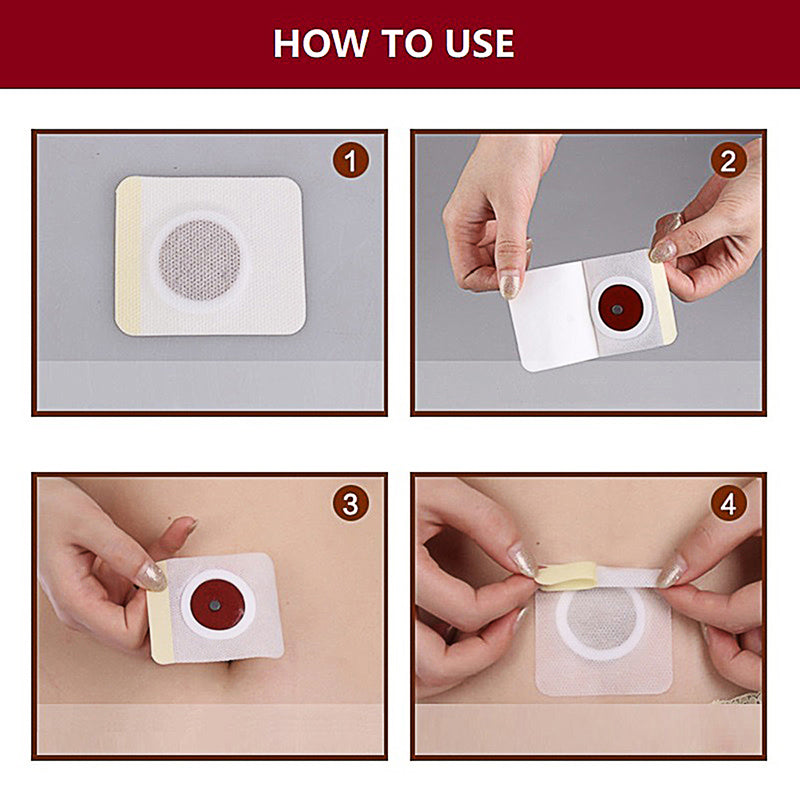 HOW TO USE

1

2

3

4