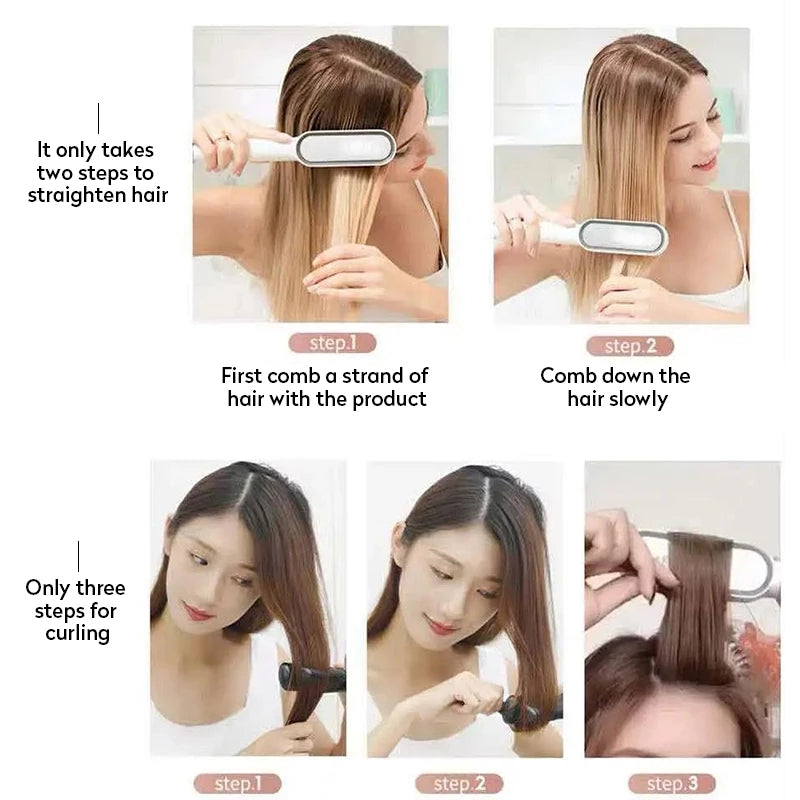 It only takes two steps to straighten hair

step.1

First comb a strand of hair with the product

step.2

Comb down the hair slowly

Only three steps for curling

step.1

step.2

step.3