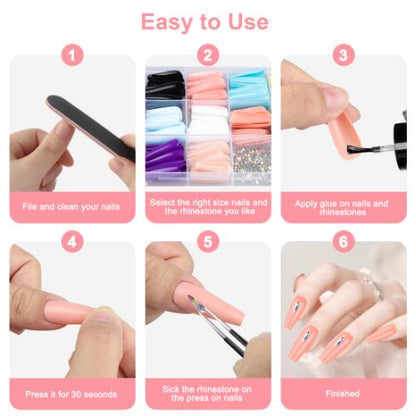 Easy to Use

1

File and clean your nails

2

Select the right size nails and the rhinestone you like

3

Apply glue on nails and rhinestones

4

Press it for 30 seconds

5

Sick the rhinestone on the press on nails

6

Finished