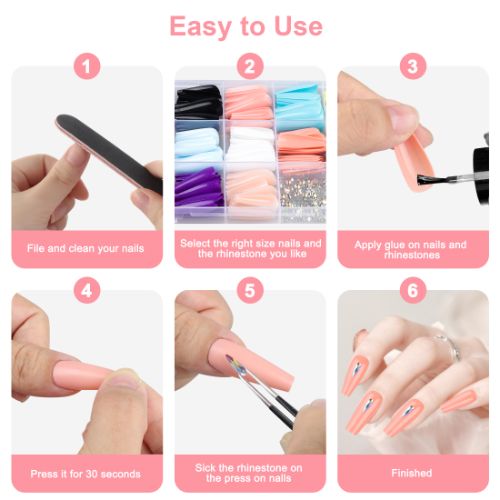 Easy to Use

1

File and clean your nails

2

Select the right size nails and the rhinestone you like

3

Apply glue on nails and rhinestones

4

Press it for 30 seconds

5

Sick the rhinestone on the press on nails

6

Finished