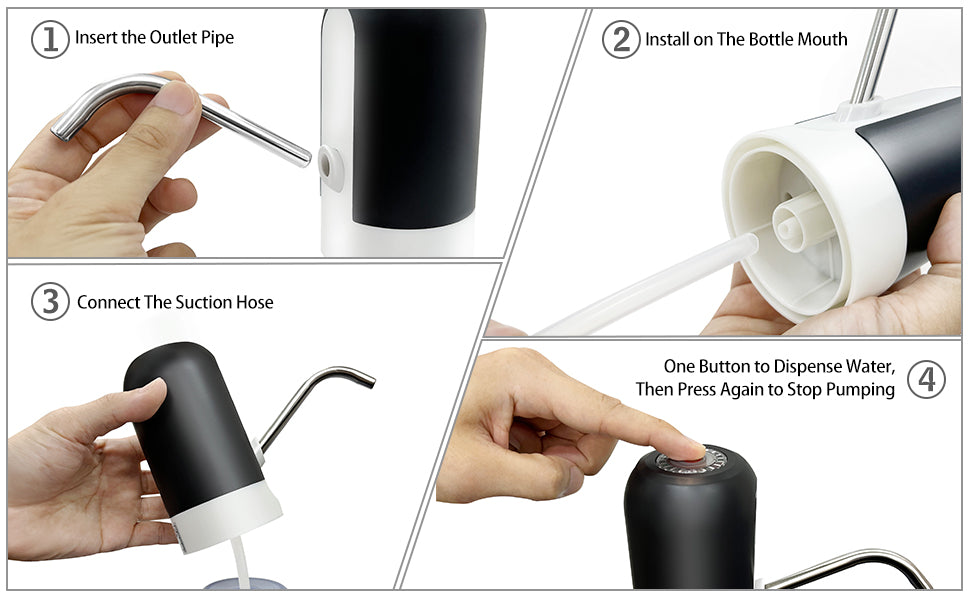 1 Insert the Outlet Pipe

2 Install on The Bottle Mouth

3 Connect The Suction Hose

One Button to Dispense Water, Then Press Again to Stop Pumping 4