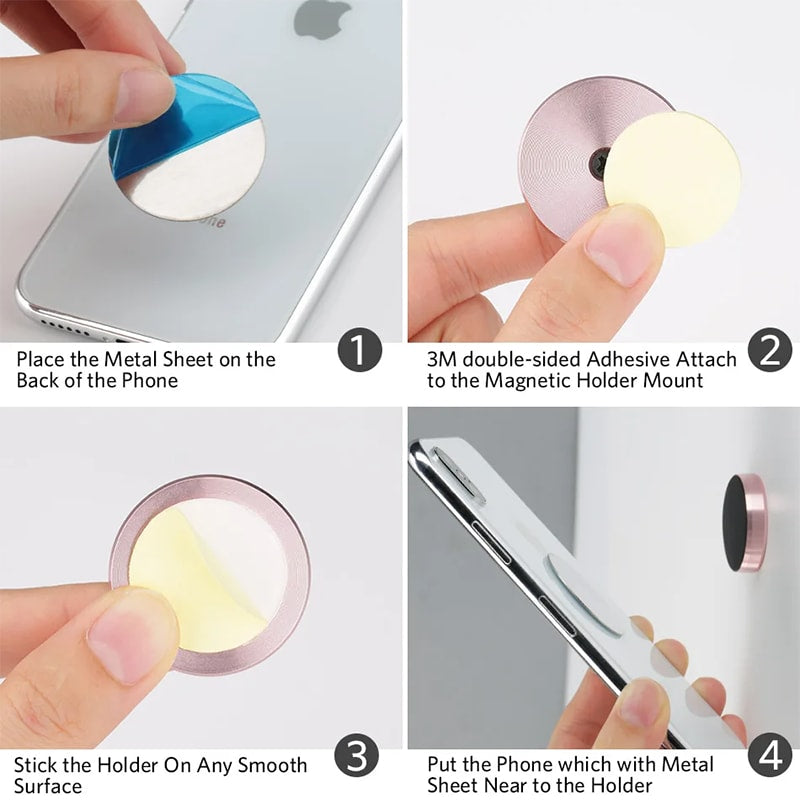 Place the Metal Sheet on the Back of the Phone

1

3M double-sided Adhesive Attach to the Magnetic Holder Mount

2

Stick the Holder On Any Smooth Surface

3

Put the Phone which with Metal Sheet Near to the Holder

4