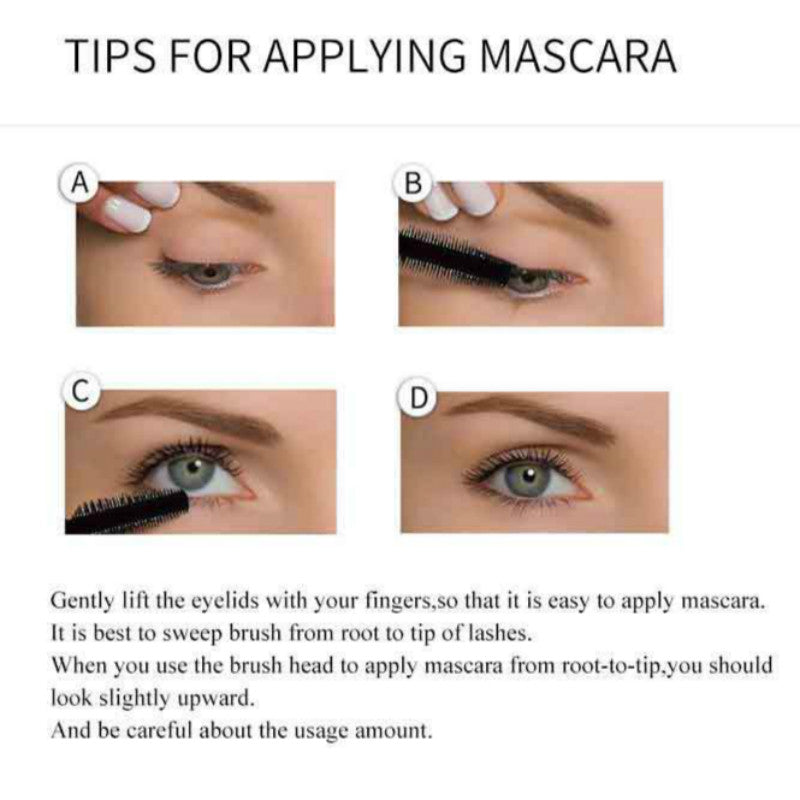 TIPS FOR APPLYING MASCARA

A

B

C

D

Gently lift the eyelids with your fingers,so that it is easy to apply mascara.
It is best to sweep brush from root to tip of lashes.
When you use the brush head to apply mascara from root-to-tip,you should look slightly upward.
And be careful about the usage amount.