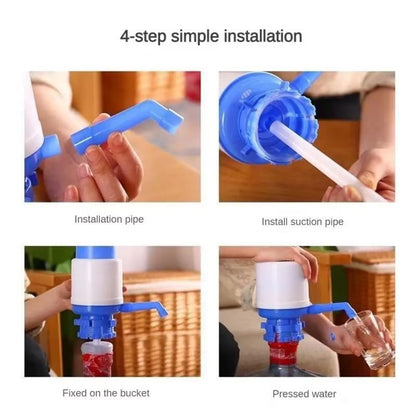 4-step simple installation

Installation pipe

Install suction pipe

Fixed on the bucket

Pressed water