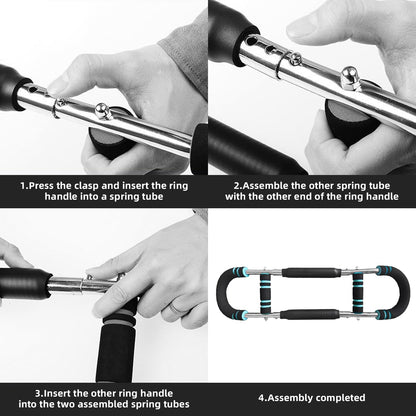 1.Press the clasp and insert the ring handle into a spring tube

2.Assemble the other spring tube with the other end of the ring handle

3.Insert the other ring handle into the two assembled spring tubes

4.Assembly completed