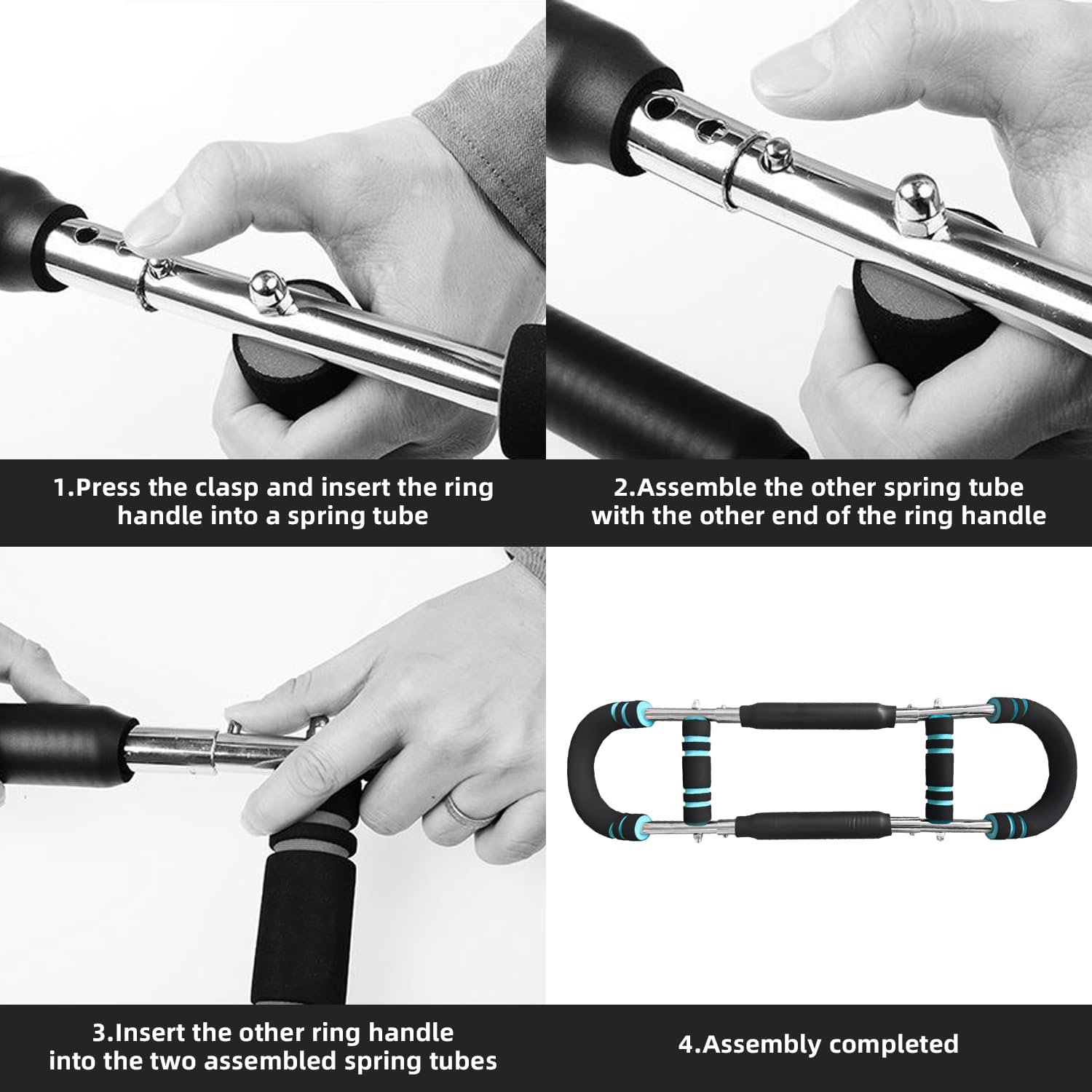 1.Press the clasp and insert the ring handle into a spring tube

2.Assemble the other spring tube with the other end of the ring handle

3.Insert the other ring handle into the two assembled spring tubes

4.Assembly completed