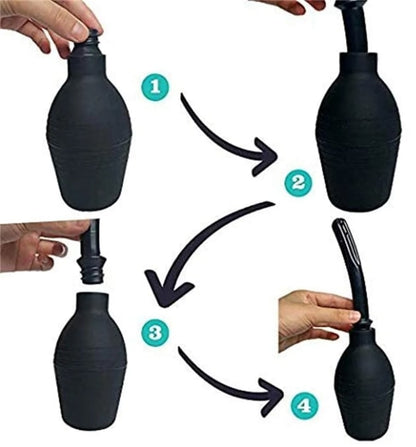 1
2
3
4