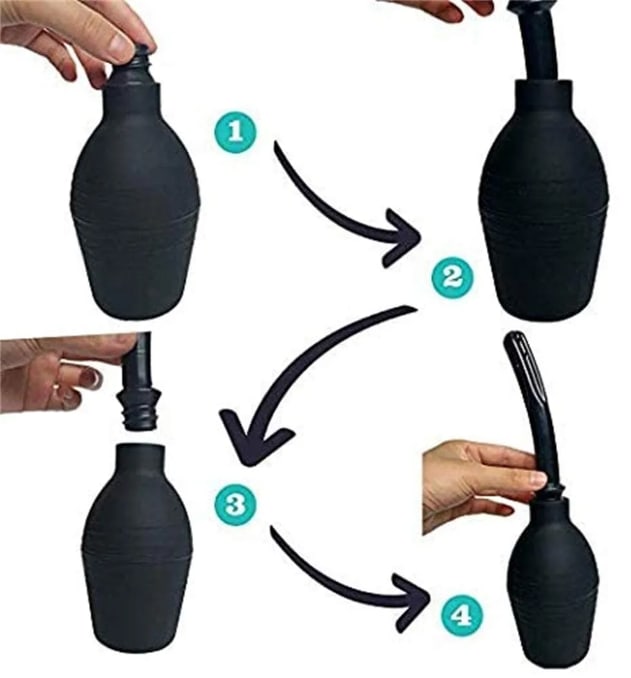 1
2
3
4