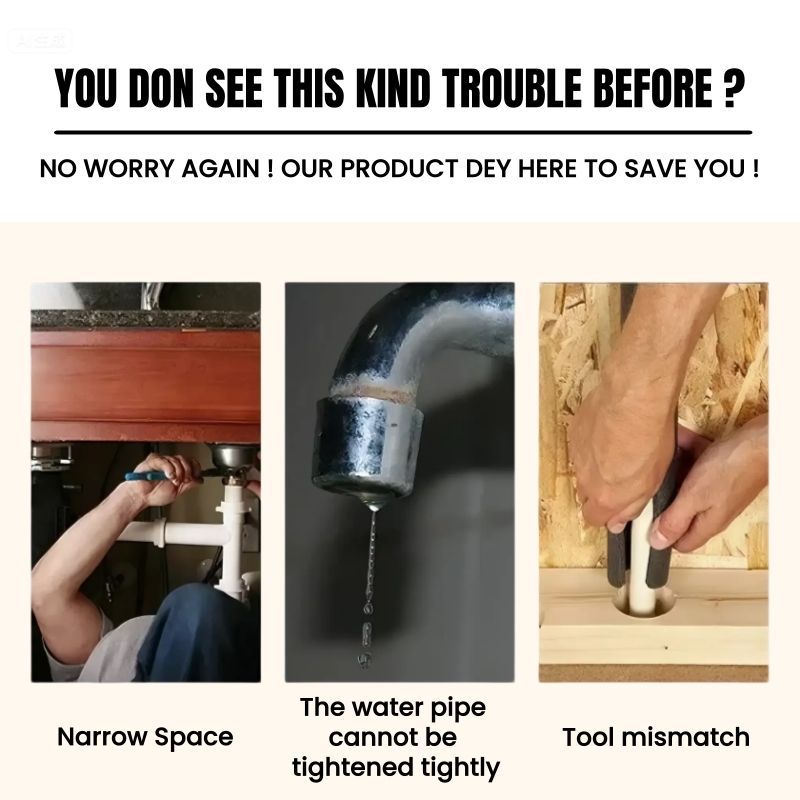 YOU DON SEE THIS KIND TROUBLE BEFORE ?

NO WORRY AGAIN ! OUR PRODUCT DEY HERE TO SAVE YOU !

Narrow Space

The water pipe cannot be tightened tightly

Tool mismatch