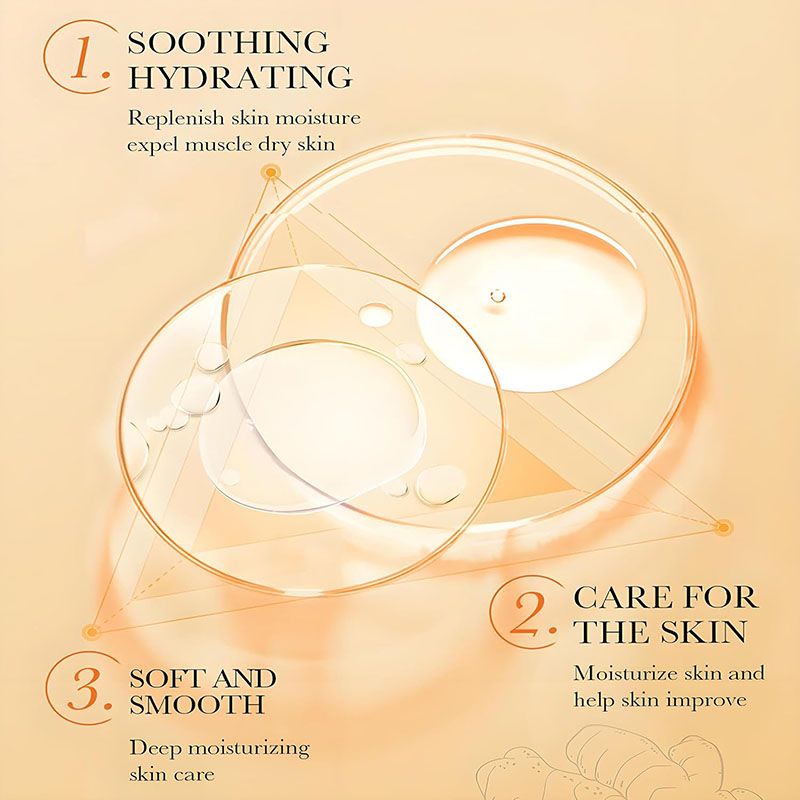 1. SOOTHING HYDRATING

Replenish skin moisture expel muscle dry skin

2. CARE FOR THE SKIN

Moisturize skin and help skin improve

3. SOFT AND SMOOTH

Deep moisturizing skin care