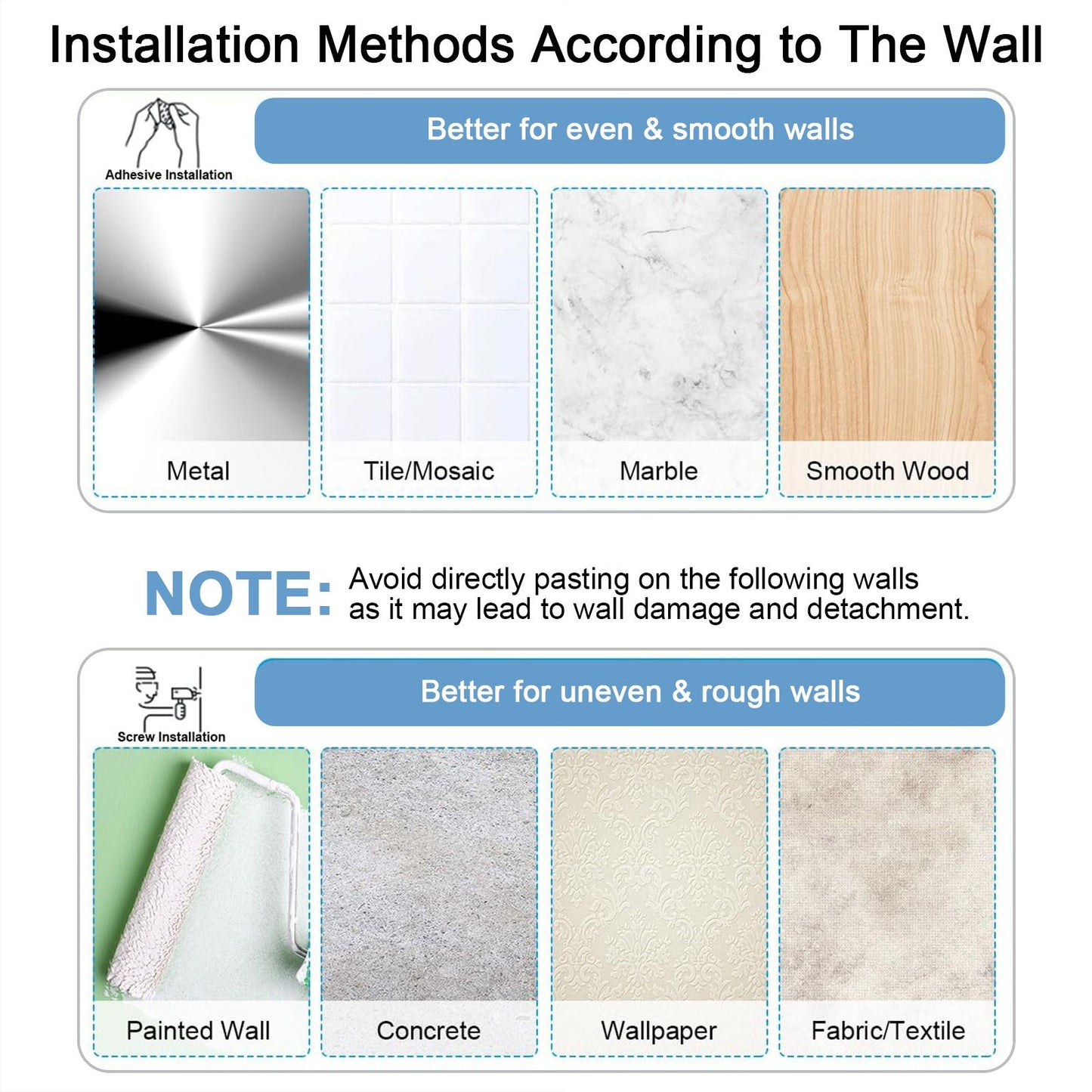 Installation Methods According to The Wall

Adhesive Installation

Better for even & smooth walls

Metal

Tile/Mosaic

Marble

Smooth Wood

NOTE: Avoid directly pasting on the following walls as it may lead to wall damage and detachment.

Screw Installation

Better for uneven & rough walls

Painted Wall

Concrete

Wallpaper

Fabric/Textile