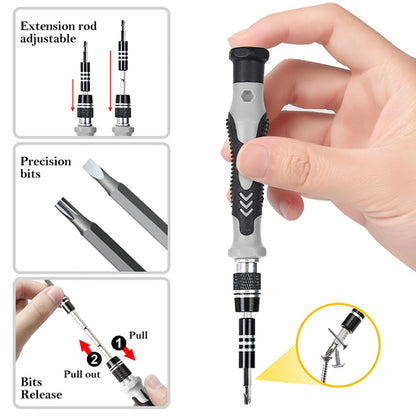 Extension rod adjustable

Precision bits

1 Pull

2 Pull out

Bits Release