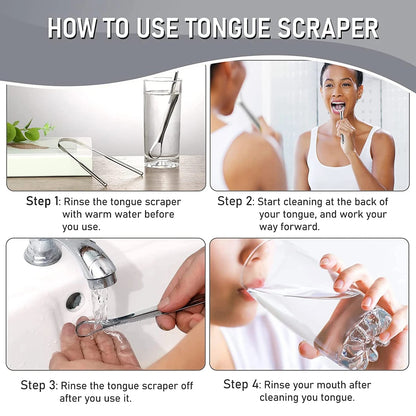 HOW TO USE TONGUE SCRAPER

Step 1: Rinse the tongue scraper with warm water before you use.

Step 2: Start cleaning at the back of your tongue, and work your way forward.

Step 3: Rinse the tongue scraper off after you use it.

Step 4: Rinse your mouth after cleaning you tongue.