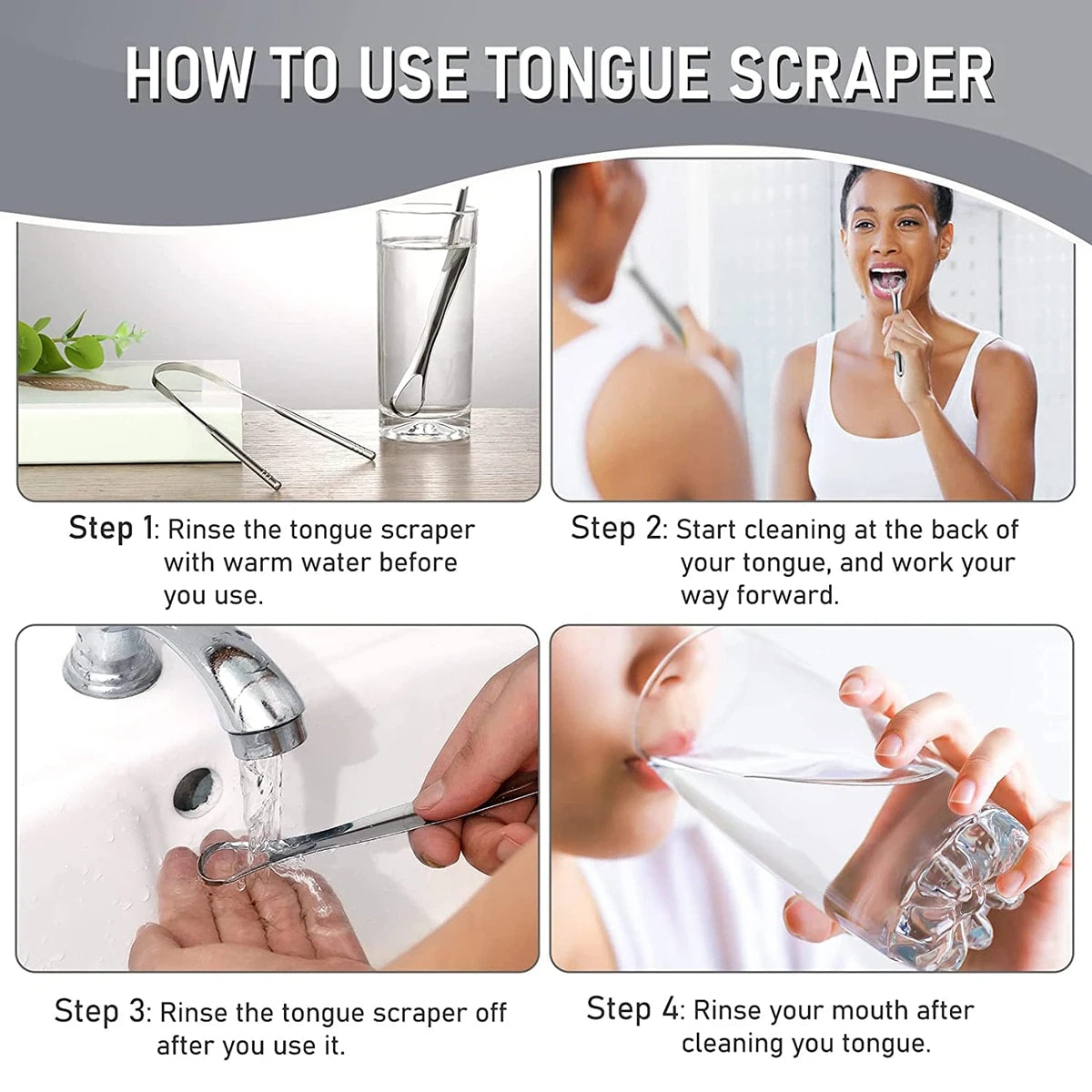 HOW TO USE TONGUE SCRAPER

Step 1: Rinse the tongue scraper with warm water before you use.

Step 2: Start cleaning at the back of your tongue, and work your way forward.

Step 3: Rinse the tongue scraper off after you use it.

Step 4: Rinse your mouth after cleaning you tongue.