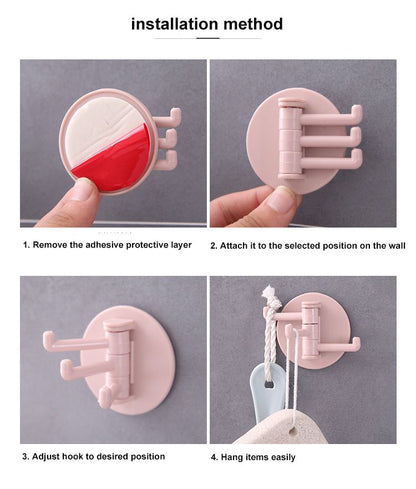 installation method

1. Remove the adhesive protective layer

2. Attach it to the selected position on the wall

3. Adjust hook to desired position

4. Hang items easily