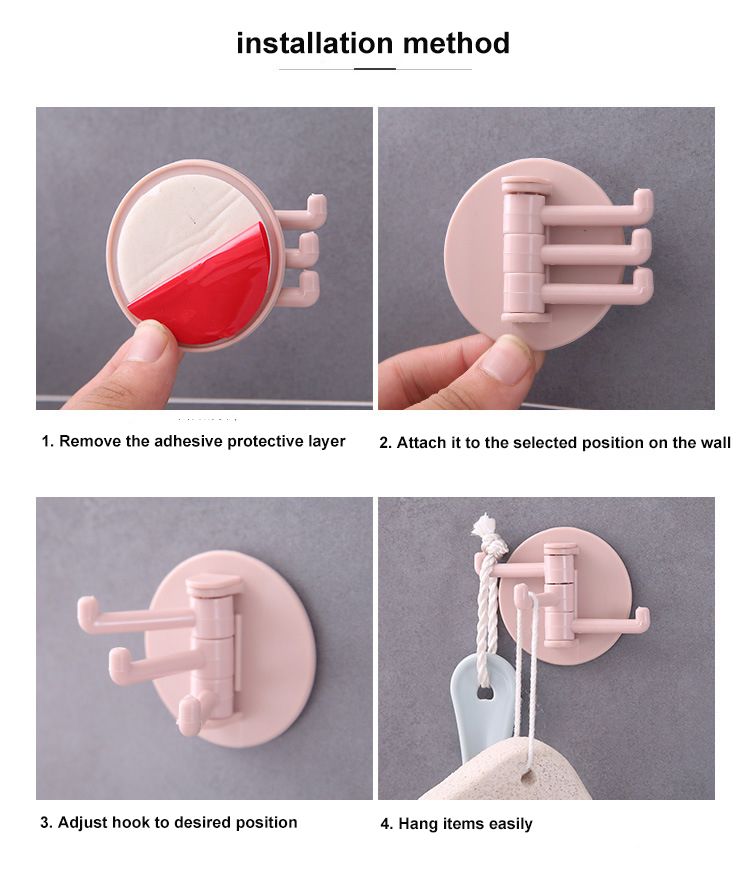 installation method

1. Remove the adhesive protective layer

2. Attach it to the selected position on the wall

3. Adjust hook to desired position

4. Hang items easily