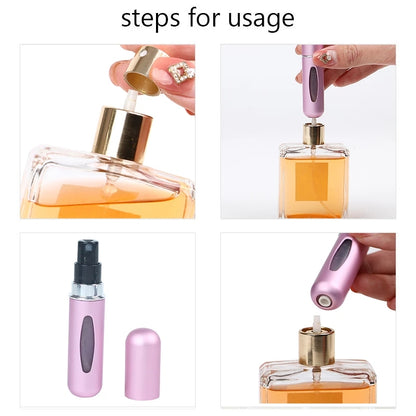 steps for usage