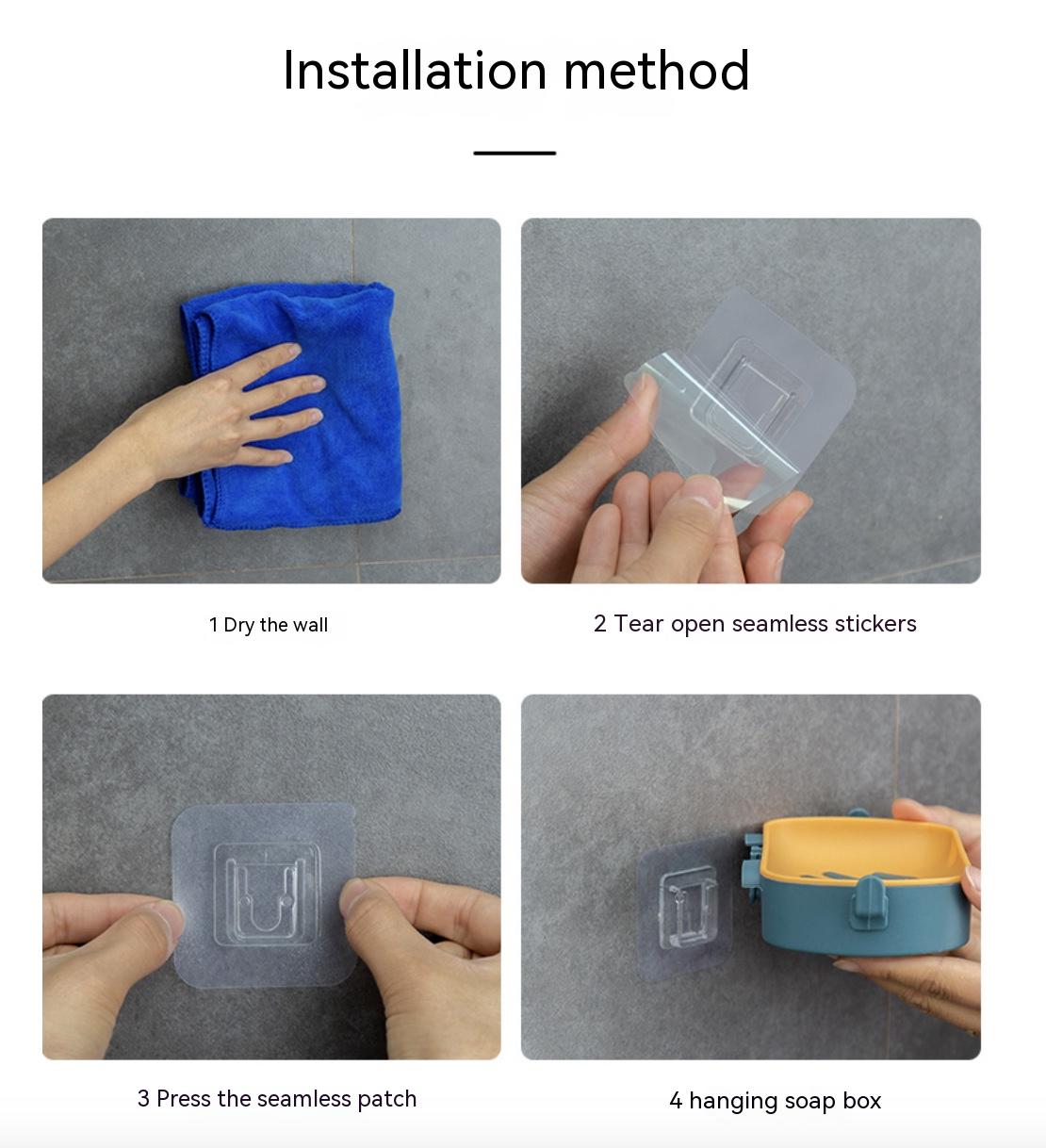 Installation method

1 Dry the wall

2 Tear open seamless stickers

3 Press the seamless patch

4 hanging soap box