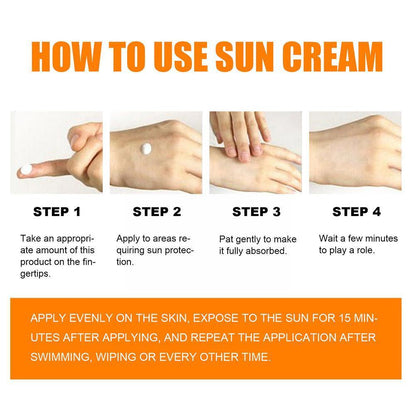 HOW TO USE SUN CREAM

STEP 1

Take an appropriate amount of this product on the fingertips.

STEP 2

Apply to areas requiring sun protection.

STEP 3

Pat gently to make it fully absorbed.

STEP 4

Wait a few minutes to play a role.

APPLY EVENLY ON THE SKIN, EXPOSE TO THE SUN FOR 15 MINUTES AFTER APPLYING, AND REPEAT THE APPLICATION AFTER SWIMMING, WIPING OR EVERY OTHER TIME.