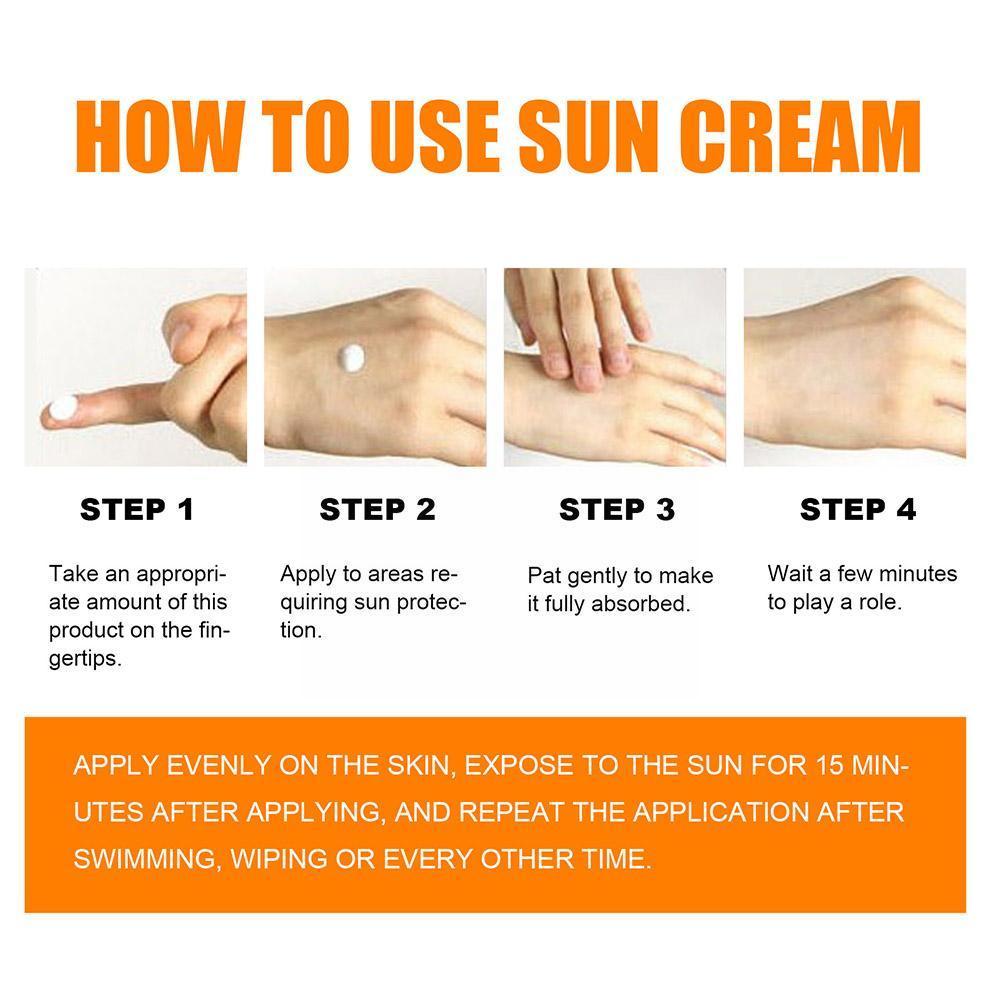 HOW TO USE SUN CREAM

STEP 1

Take an appropriate amount of this product on the fingertips.

STEP 2

Apply to areas requiring sun protection.

STEP 3

Pat gently to make it fully absorbed.

STEP 4

Wait a few minutes to play a role.

APPLY EVENLY ON THE SKIN, EXPOSE TO THE SUN FOR 15 MINUTES AFTER APPLYING, AND REPEAT THE APPLICATION AFTER SWIMMING, WIPING OR EVERY OTHER TIME.