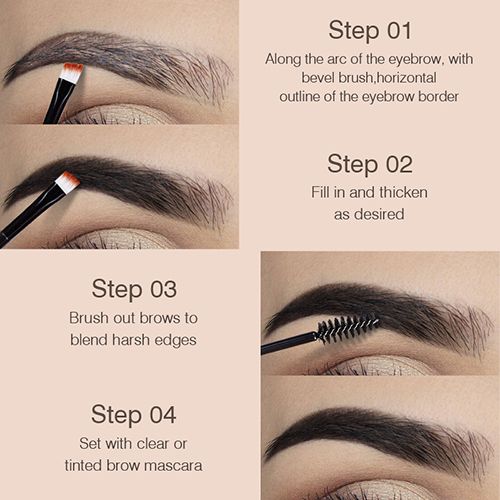 Step 01
Along the arc of the eyebrow, with bevel brush,horizontal outline of the eyebrow border

Step 02
Fill in and thicken as desired

Step 03
Brush out brows to blend harsh edges

Step 04
Set with clear or tinted brow mascara