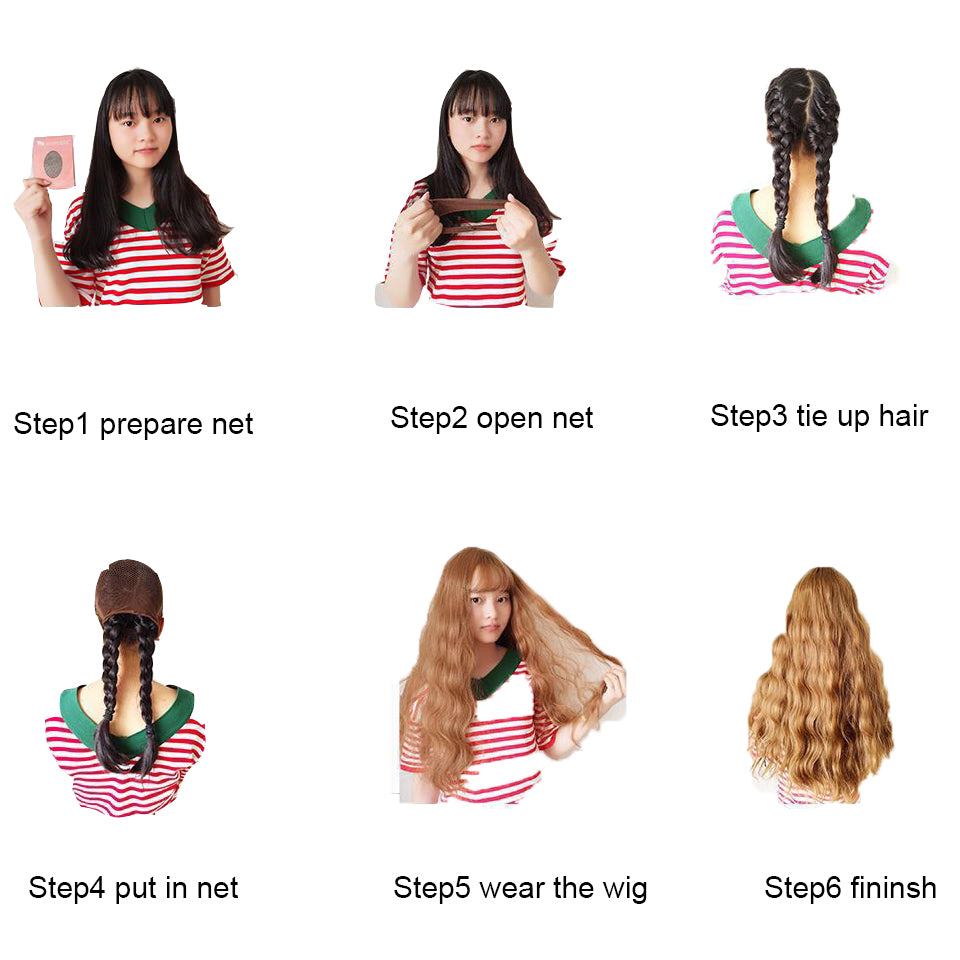 Step1 prepare net

Step2 open net

Step3 tie up hair

Step4 put in net

Step5 wear the wig

Step6 fininsh