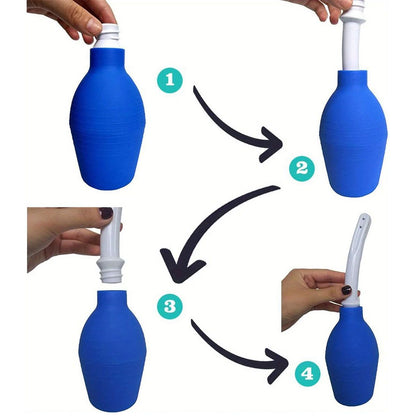 1
2
3
4