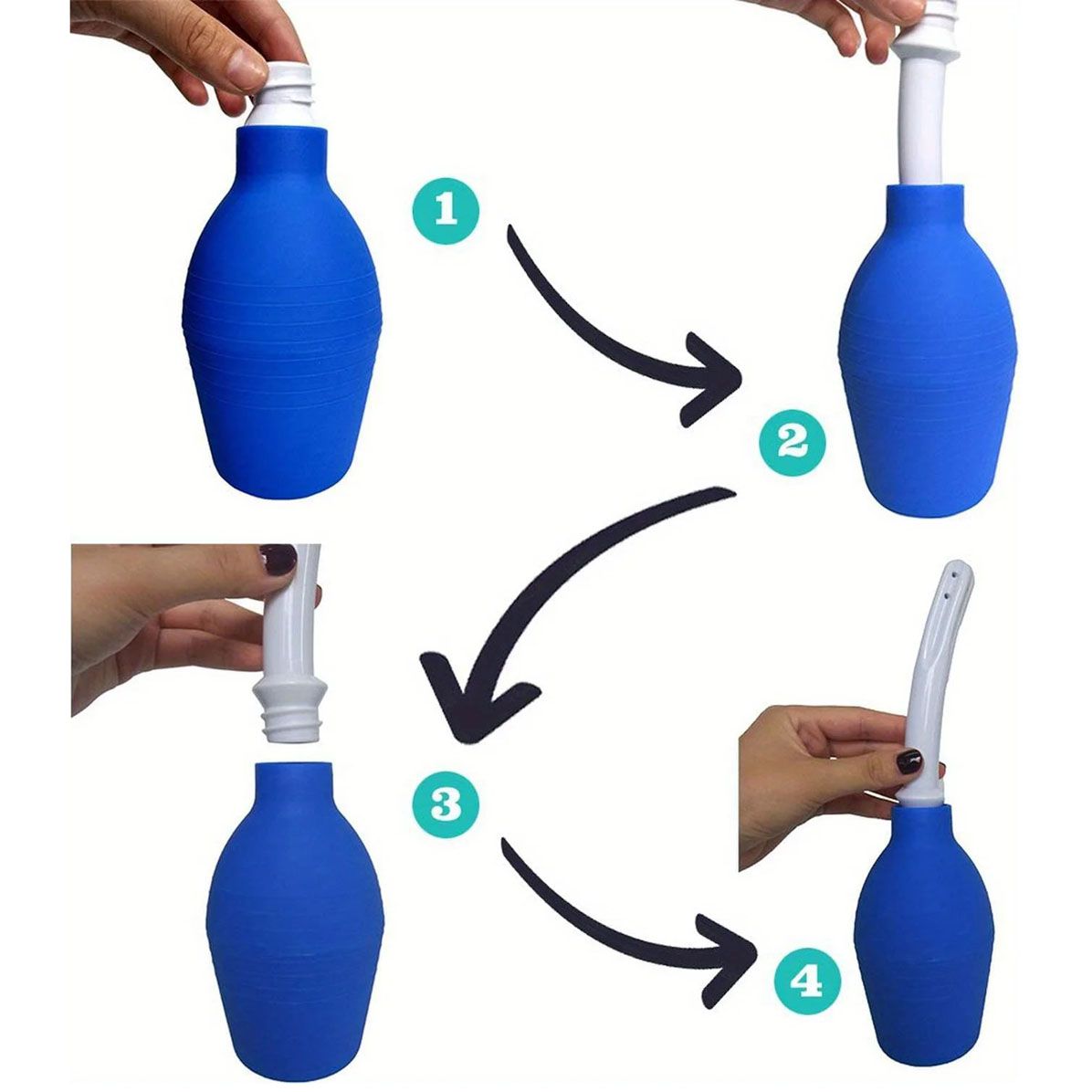 1
2
3
4