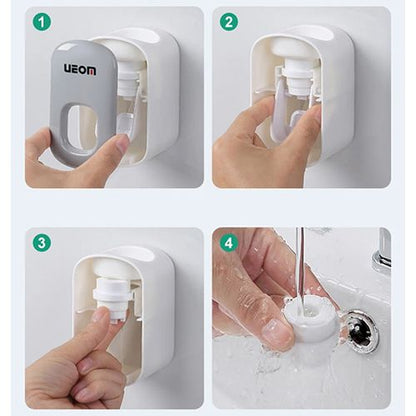 1

UEOM

2

3

4