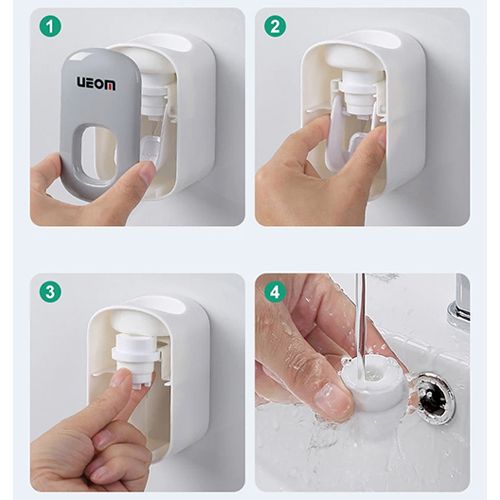 1

UEOM

2

3

4