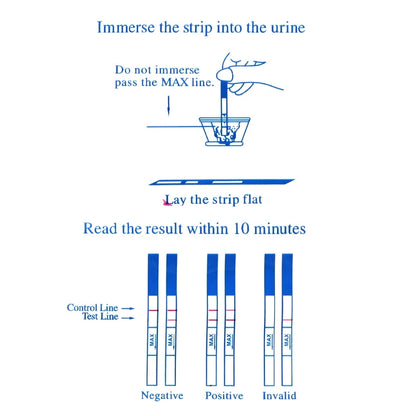 Immerse the strip into the urine

Do not immerse pass the MAX line.

Lay the strip flat

Read the result within 10 minutes

Control Line
Test Line

MAX MAX MAX MAX MAX MAX

Negative Positive Invalid