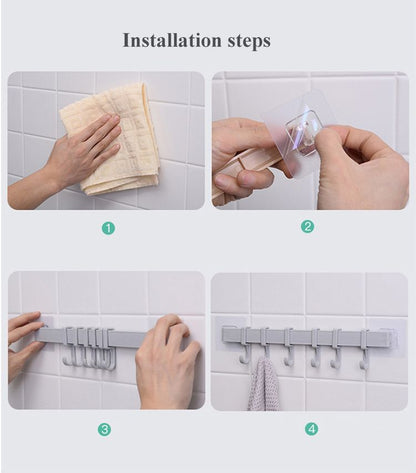 Installation steps

1

2

3

4