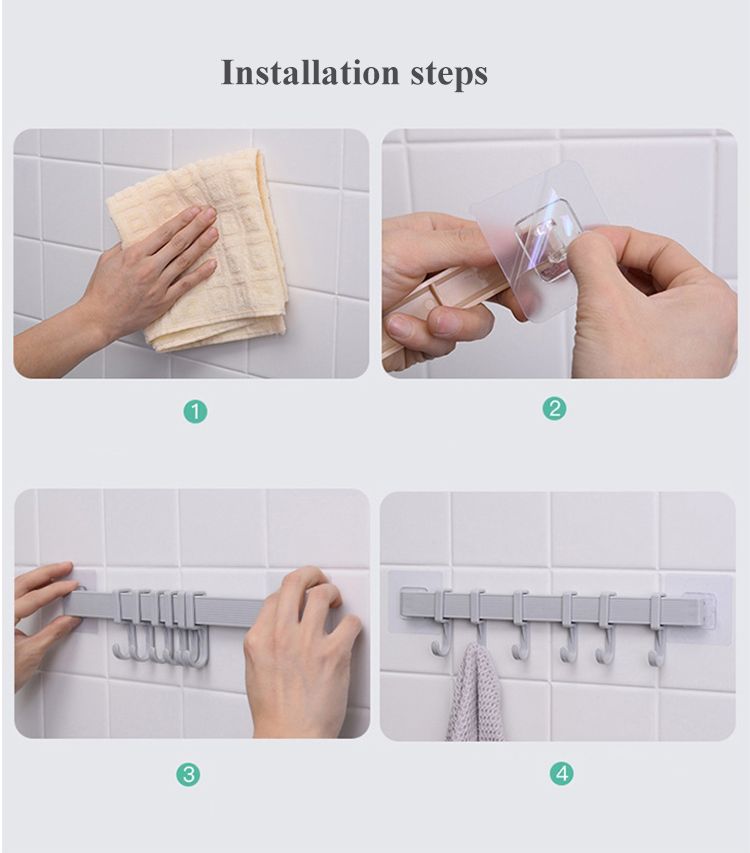 Installation steps

1

2

3

4