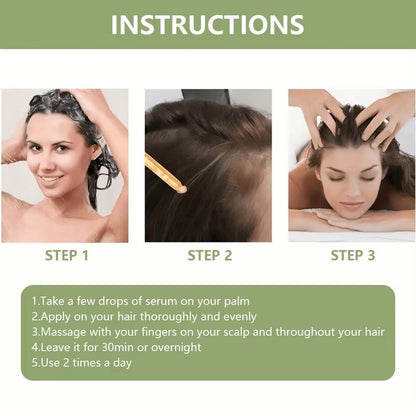 INSTRUCTIONS

STEP 1

STEP 2

STEP 3

1.Take a few drops of serum on your palm
2.Apply on your hair thoroughly and evenly
3.Massage with your fingers on your scalp and throughout your hair
4.Leave it for 30min or overnight
5.Use 2 times a day