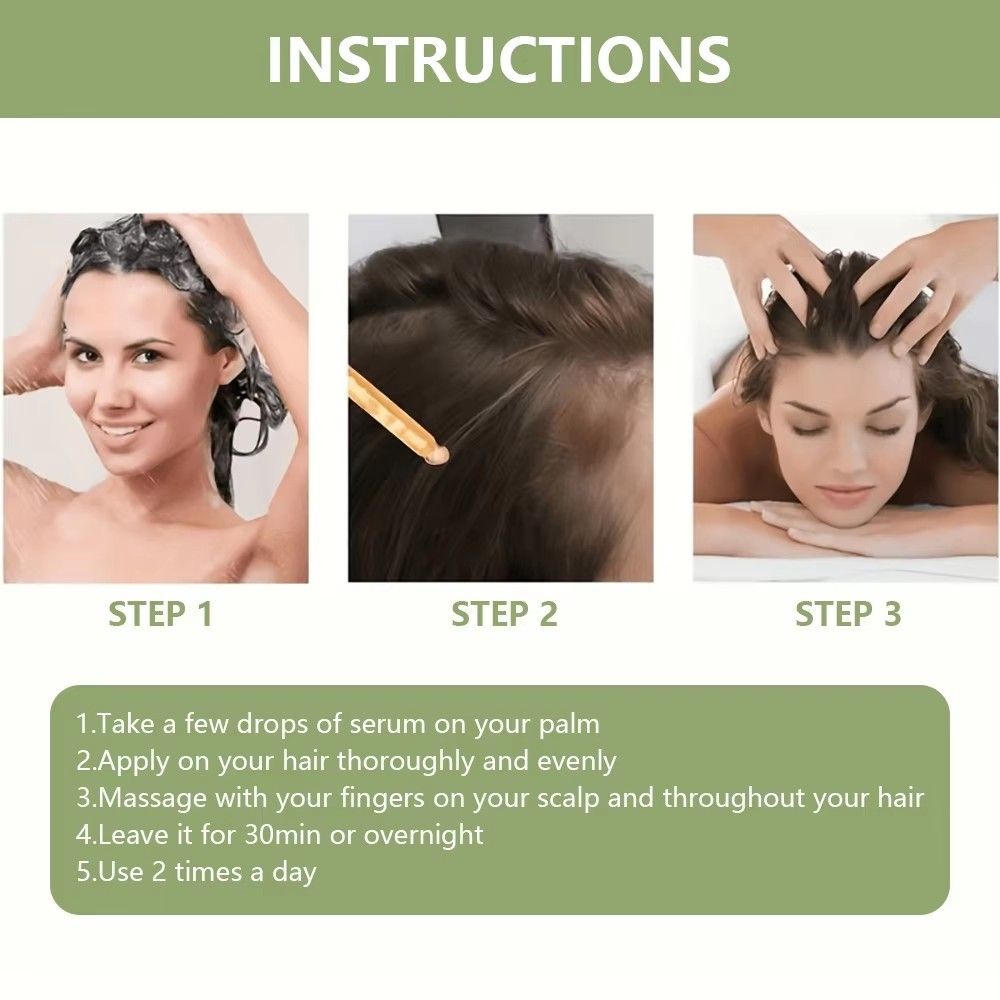 INSTRUCTIONS

STEP 1

STEP 2

STEP 3

1.Take a few drops of serum on your palm
2.Apply on your hair thoroughly and evenly
3.Massage with your fingers on your scalp and throughout your hair
4.Leave it for 30min or overnight
5.Use 2 times a day