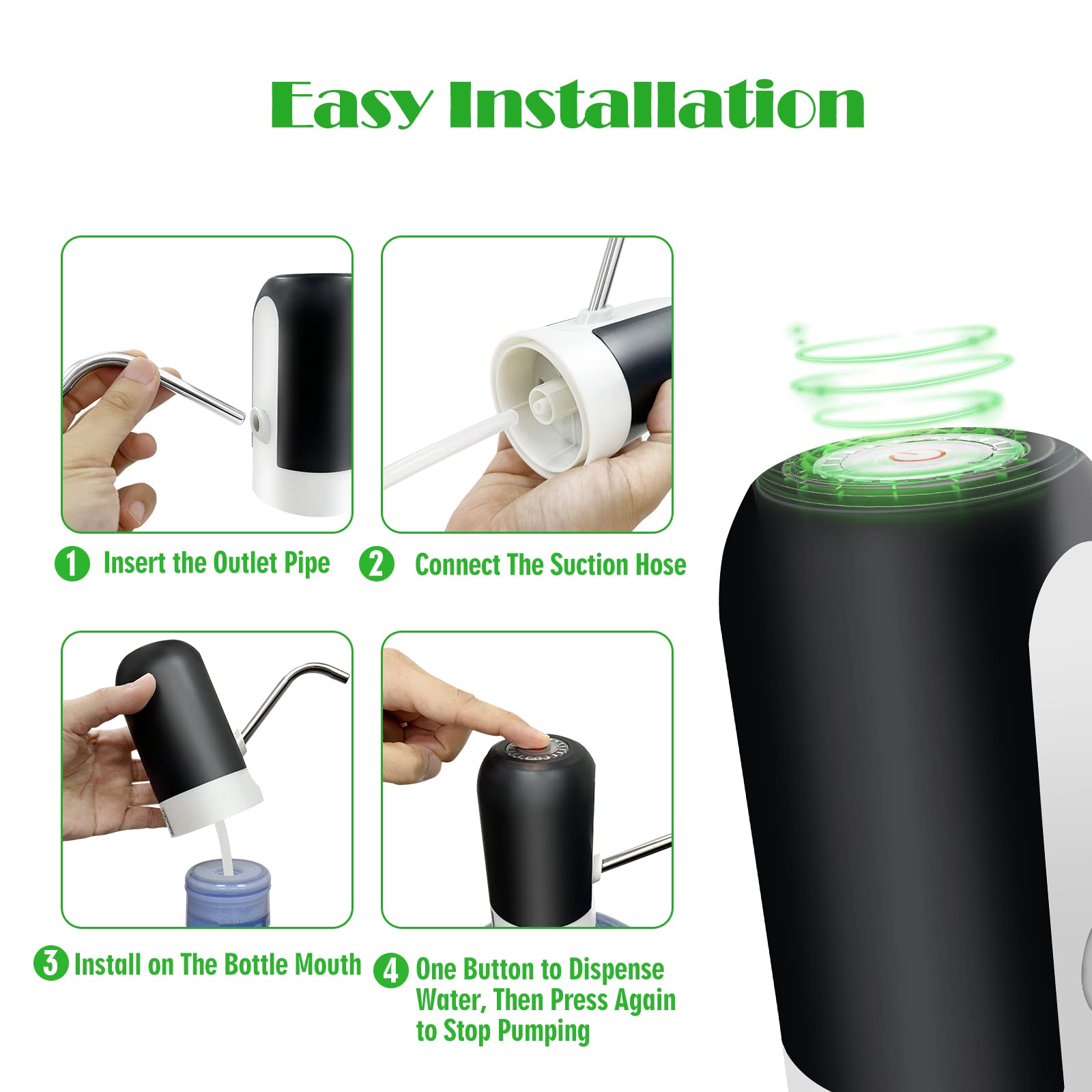 Easy Installation

1 Insert the Outlet Pipe

2 Connect The Suction Hose

3 Install on The Bottle Mouth

4 One Button to Dispense Water, Then Press Again to Stop Pumping