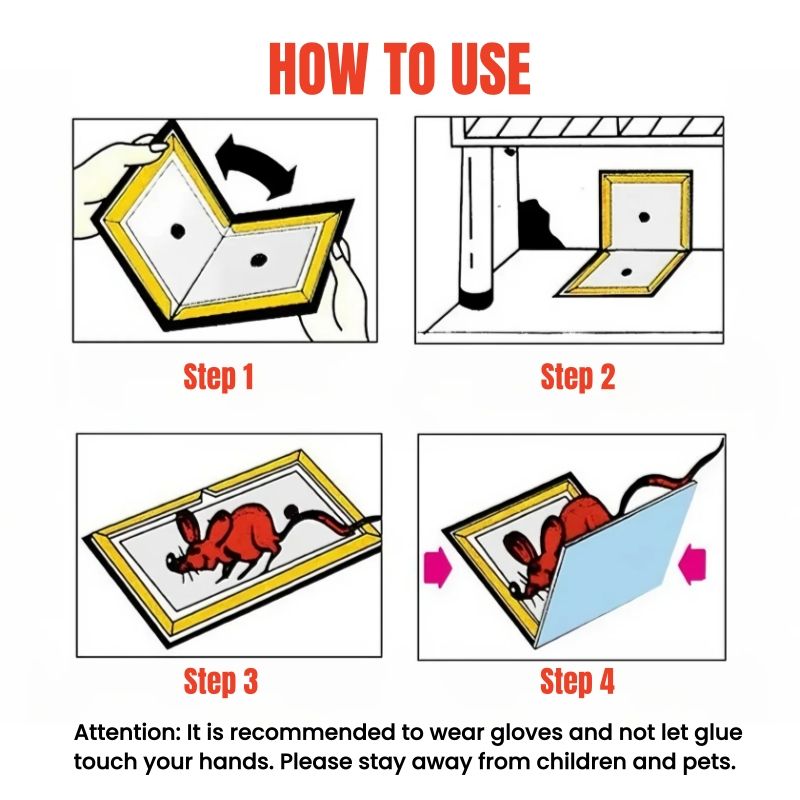 HOW TO USE

Step 1

Step 2

Step 3

Step 4

Attention: It is recommended to wear gloves and not let glue touch your hands. Please stay away from children and pets.