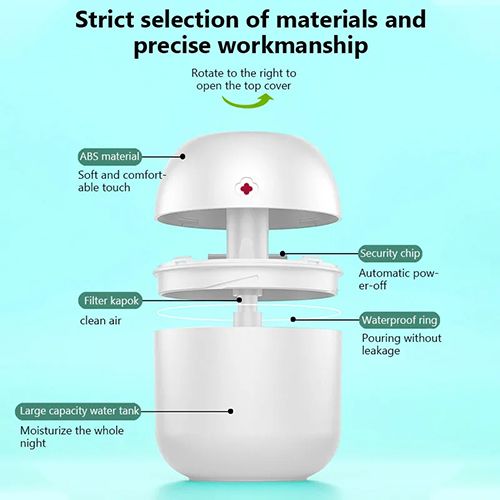 Strict selection of materials and precise workmanship

Rotate to the right to open the top cover

ABS material

Soft and comfortable touch

Security chip

Automatic power-off

Filter kapok

clean air

Waterproof ring

Pouring without leakage

Large capacity water tank

Moisturize the whole night