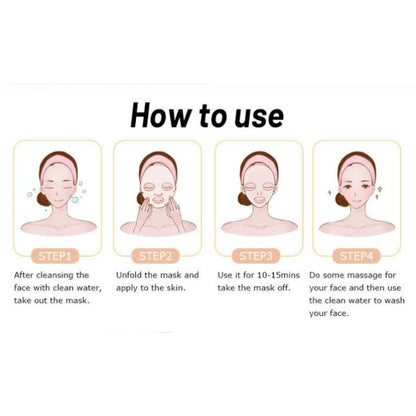 How to use

STEP1

After cleansing the face with clean water, take out the mask.

STEP2

Unfold the mask and apply to the skin.

STEP3

Use it for 10-15mins take the mask off.

STEP4

Do some massage for your face and then use the clean water to wash your face.